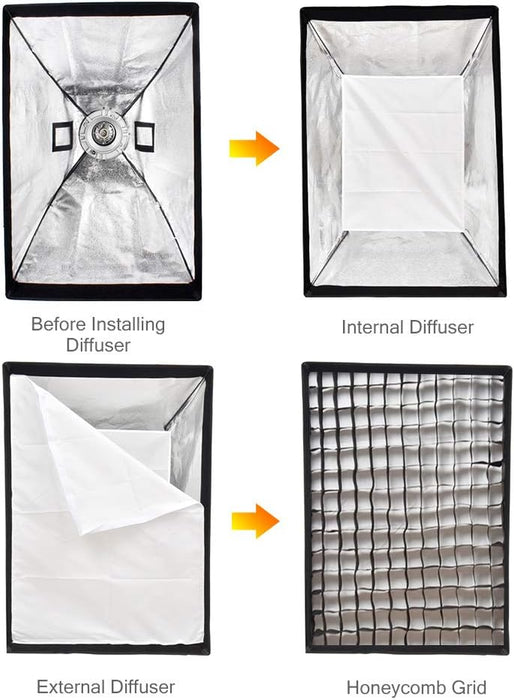 Before Installing Diffuser

Internal Diffuser

External Diffuser

Honeycomb Grid