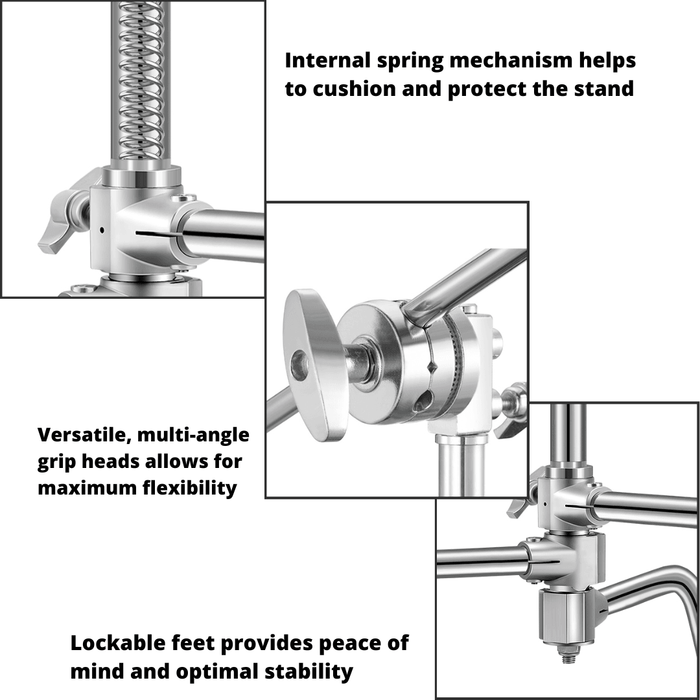 Internal spring mechanism helps to cushion and protect the stand

Versatile, multi-angle grip heads allows for maximum flexibility

Lockable feet provides peace of mind and optimal stability